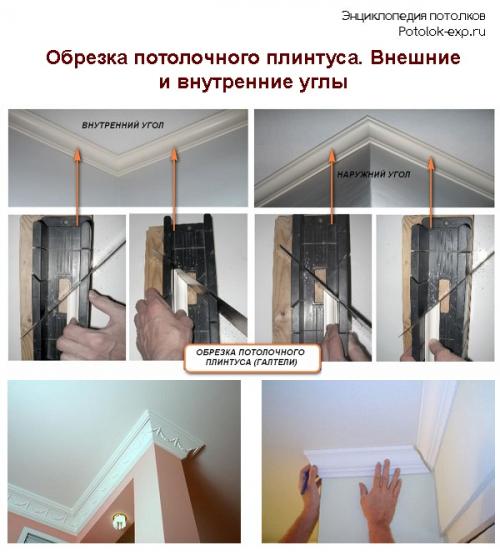 Энциклопедия потолков
Potolok-exp.ru

Обрезка потолочного плинтуса. Внешние и внутренние углы

ВНУТРЕННИЙ УГОЛ

НАРУЖНИЙ УГОЛ

ОБРЕЗКА ПОТОЛОЧНОГО ПЛИНТУСА (ГАЛТЕЛИ)