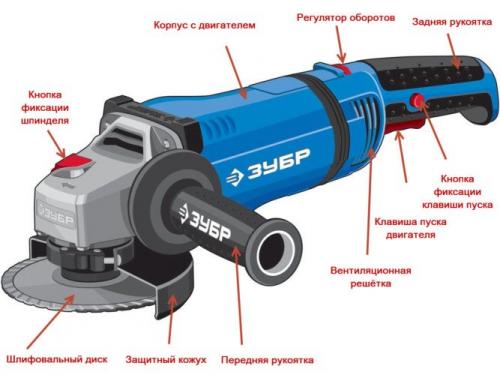 Корпус с двигателем

Регулятор оборотов

Задняя рукоятка

Кнопка фиксации шпинделя

ЗУБР

ЗУБР

ЗУБР

Кнопка фиксации клавиши пуска

Клавиша пуска двигателя

Вентиляционная решётка

Шлифовальный диск

Защитный кожух

Передняя рукоятка