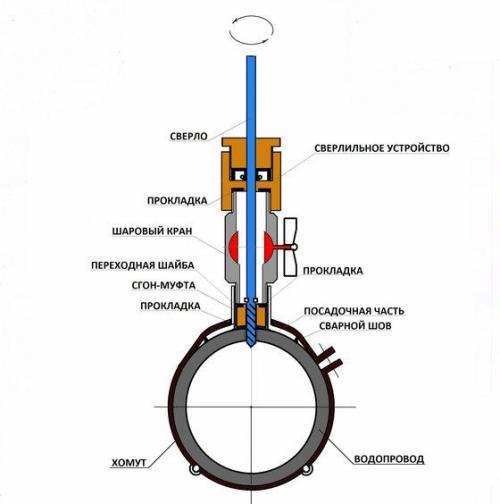 СВЕРЛО
СВЕРЛИЛЬНОЕ УСТРОЙСТВО
ПРОКЛАДКА
ШАРОВЫЙ КРАН
ПЕРЕХОДНАЯ ШАЙБА
ПРОКЛАДКА
СГОН-МУФТА
ПРОКЛАДКА
ПОСАДОЧНАЯ ЧАСТЬ
СВАРНОЙ ШОВ
ХОМУТ
ВОДОПРОВОД