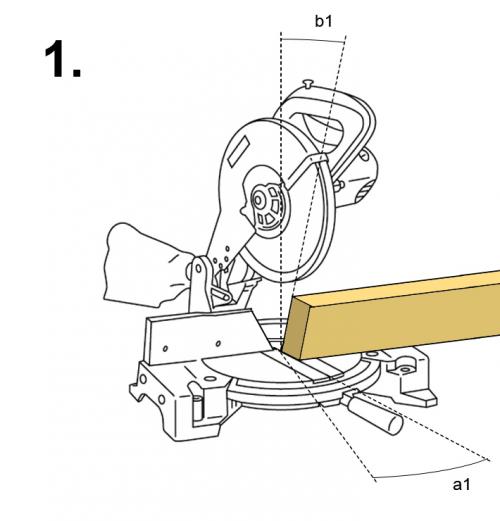 1.

b1

a1