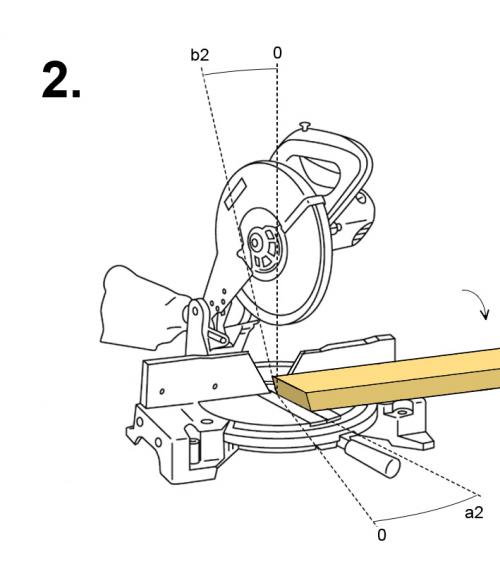 2.

b2

0

a2

0