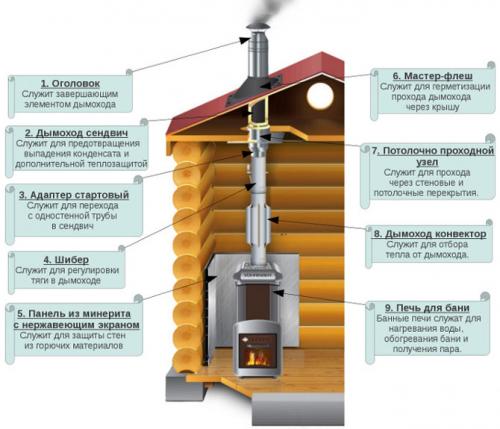 1. Оголовок
Служит завершающим элементом дымохода

2. Дымоход сендвич
Служит для предотвращения выпадения конденсата и дополнительной теплозащитой

3. Адаптер стартовый
Служит для перехода с одностенной трубы в сендвич

4. Шибер
Служит для регулировки тяги в дымоходе

5. Панель из минерита с нержавеющим экраном
Служит для защиты стен из горючих материалов

6. Мастер-флеш
Служит для герметизации прохода дымохода через крышу

7. Потолочно проходной узел
Служит для прохода через стеновые и потолочные перекрытия.

8. Дымоход конвектор
Служит для отбора тепла от дымохода.

9. Печь для бани
Банные печи служат для нагревания воды, обогревания бани и получения пара.